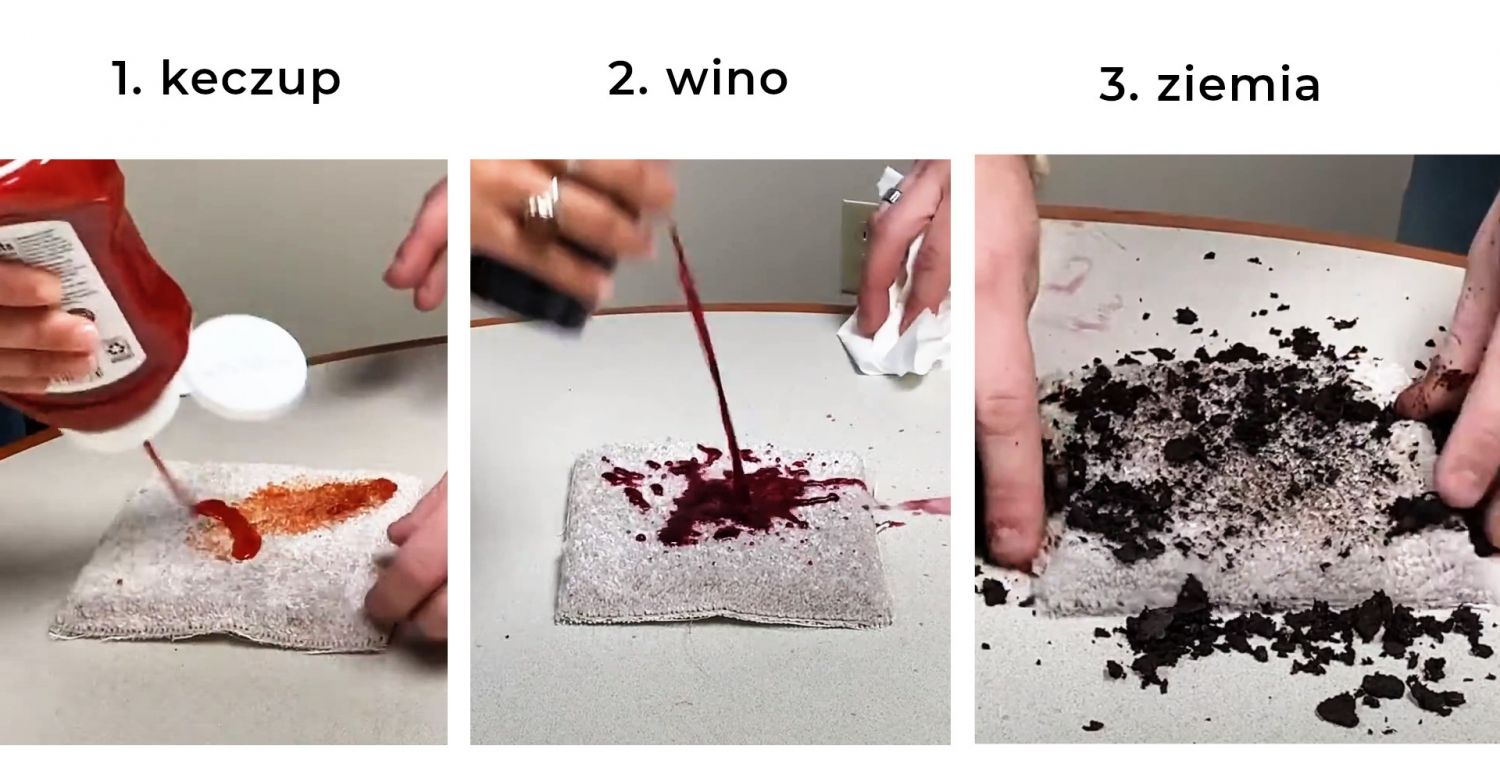 1. keczup

2. wino

3. ziemia